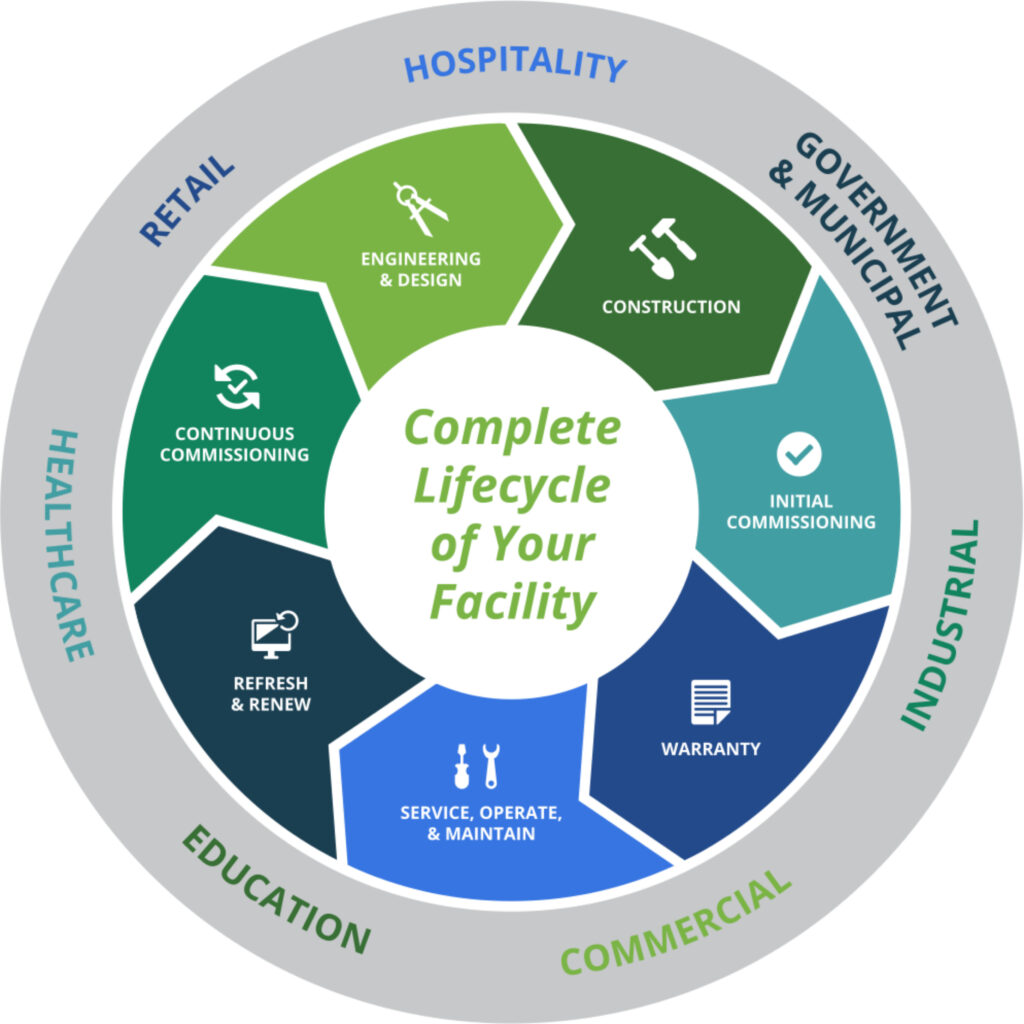 HOSPITALITY

GOVERNMENT & MUNICIPAL

INDUSTRIAL

COMMERCIAL

EDUCATION

HEALTHCARE

RETAIL

ENGINEERING & DESIGN

CONSTRUCTION

INITIAL COMMISSIONING

WARRANTY

SERVICE, OPERATE, & MAINTAIN

REFRESH & RENEW

CONTINUOUS COMMISSIONING

Complete Lifecycle of Your Facility